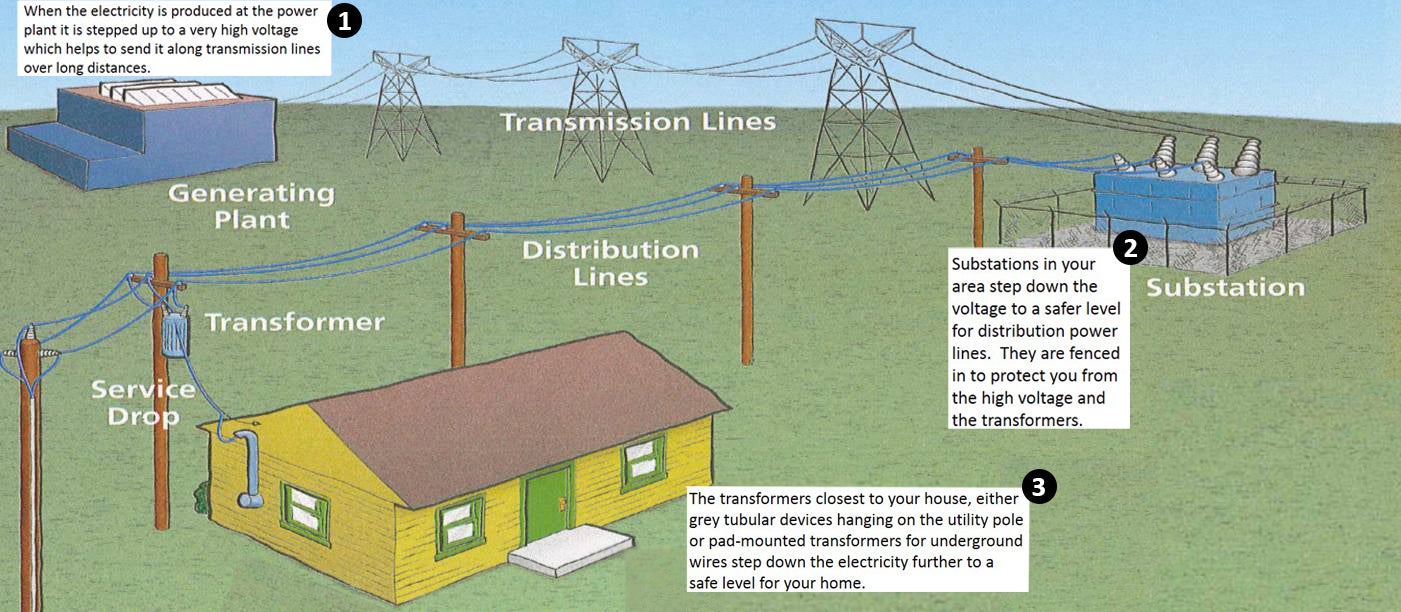 When the electricity is produced at the power plant it is stepped up to a very high voltage which helps to send it along transmission lines over long distances.

1

Transmission Lines

Generating Plant

Distribution Lines

Transformer

Service Drop

2

Substations in your area step down the voltage to a safer level for distribution power lines. They are fenced in to protect you from the high voltage and the transformers.

Substation

3

The transformers closest to your house, either grey tubular devices hanging on the utility pole or pad-mounted transformers for underground wires step down the electricity further to a safe level for your home.